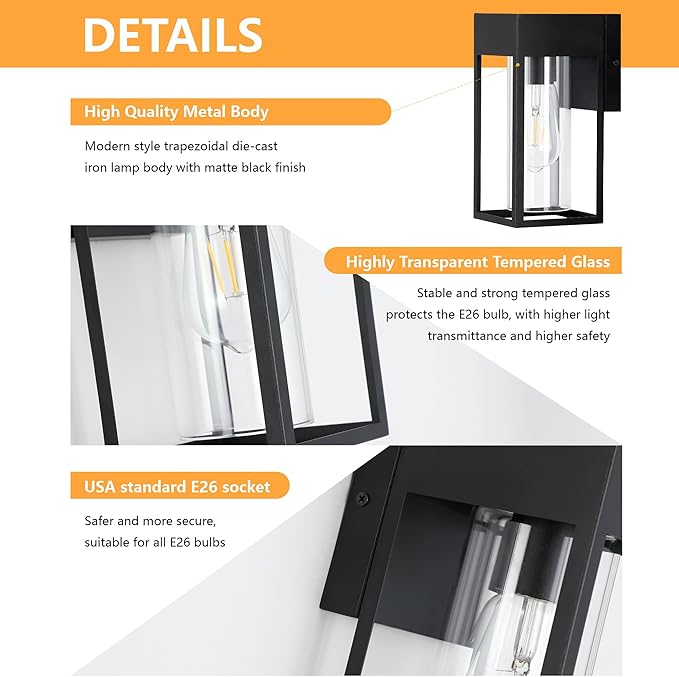 DETAILS

High Quality Metal Body

Modern style trapezoidal die-cast iron lamp body with matte black finish

Highly Transparent Tempered Glass

Stable and strong tempered glass protects the E26 bulb, with higher light transmittance and higher safety

USA standard E26 socket

Safer and more secure, suitable for all E26 bulbs