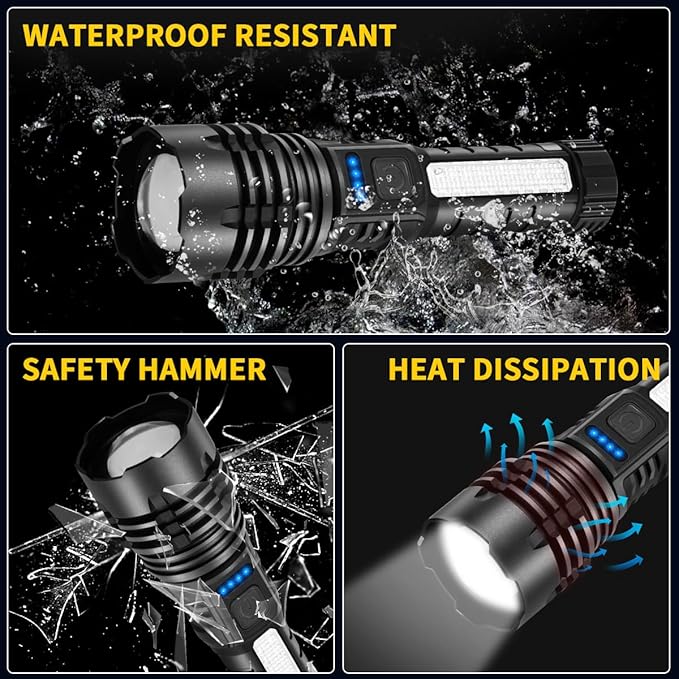 WATERPROOF RESISTANT

SAFETY HAMMER

HEAT DISSIPATION