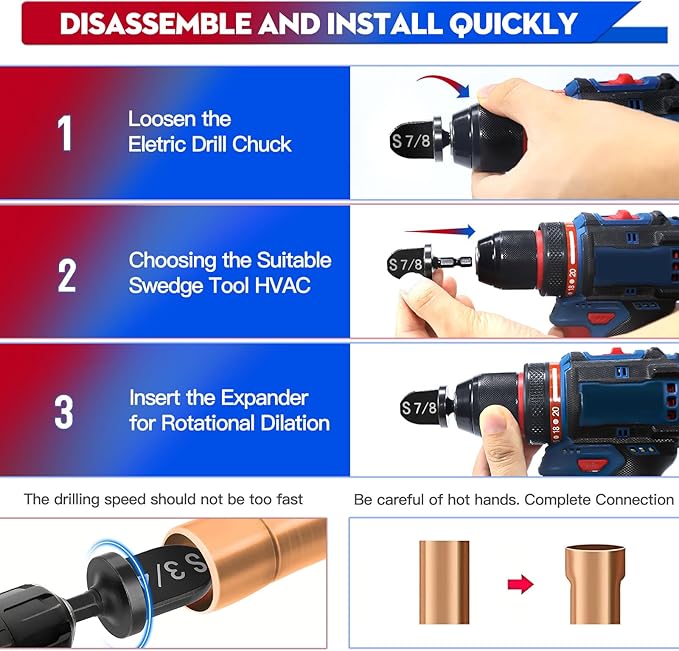 DISASSEMBLE AND INSTALL QUICKLY

1

Loosen the Eletric Drill Chuck

S 7/8

2

Choosing the Suitable Swedge Tool HVAC

S 7/8

18 20

3

Insert the Expander for Rotational Dilation

S 7/8

18 20

The drilling speed should not be too fast

Be careful of hot hands. Complete Connection

S 3/