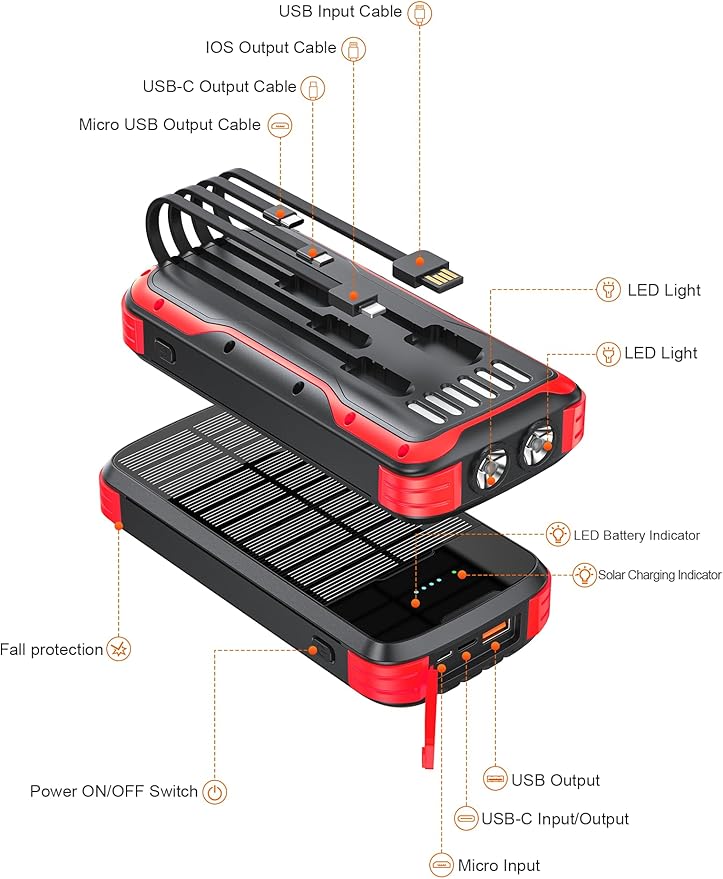 USB Input Cable

IOS Output Cable

USB-C Output Cable

Micro USB Output Cable

LED Light

LED Light

LED Battery Indicator

Solar Charging Indicator

Fall protection

Power ON/OFF Switch

USB Output

USB-C Input/Output

Micro Input