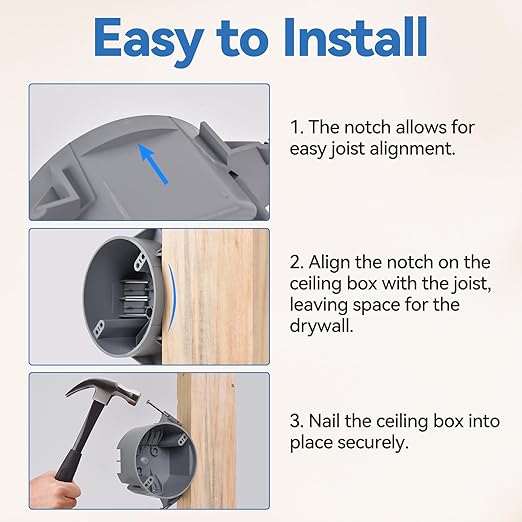 Easy to Install

1. The notch allows for easy joist alignment.

2. Align the notch on the ceiling box with the joist, leaving space for the drywall.

3. Nail the ceiling box into place securely.