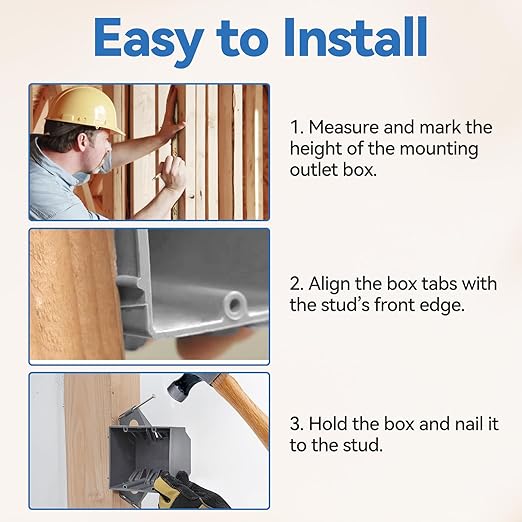 Easy to Install

1. Measure and mark the height of the mounting outlet box.

2. Align the box tabs with the stud's front edge.

3. Hold the box and nail it to the stud.