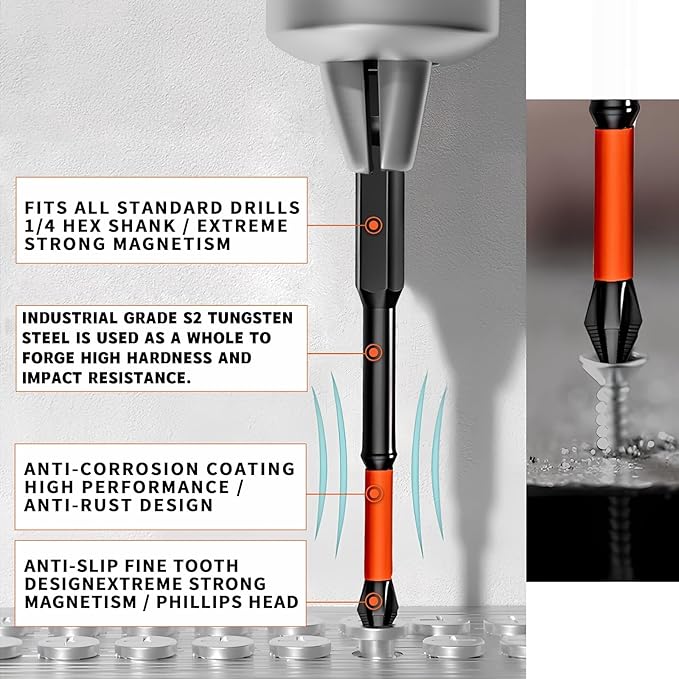 FITS ALL STANDARD DRILLS 1/4 HEX SHANK / EXTREME STRONG MAGNETISM

INDUSTRIAL GRADE S2 TUNGSTEN STEEL IS USED AS A WHOLE TO FORGE HIGH HARDNESS AND IMPACT RESISTANCE.

ANTI-CORROSION COATING HIGH PERFORMANCE / ANTI-RUST DESIGN

ANTI-SLIP FINE TOOTH DESIGNEXTREME STRONG MAGNETISM / PHILLIPS HEAD