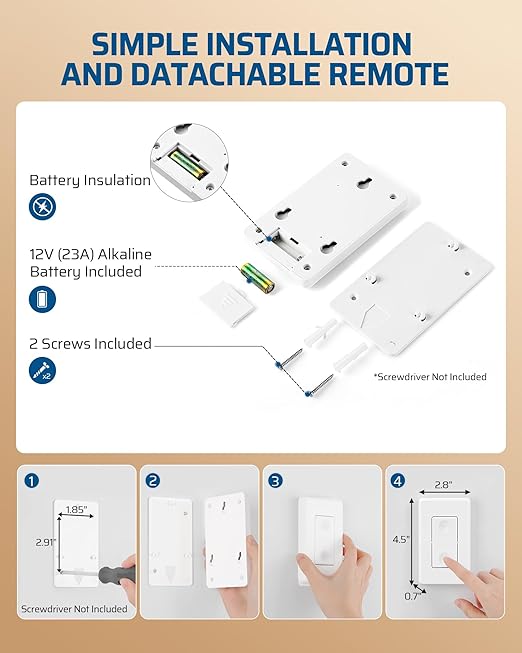 SIMPLE INSTALLATION AND DATACHABLE REMOTE

Battery Insulation

12V (23A) Alkaline Battery Included

2 Screws Included

x2

*Screwdriver Not Included

1

1.85"

2.91"

Screwdriver Not Included

2

3

4

2.8"

4.5"

0.7"