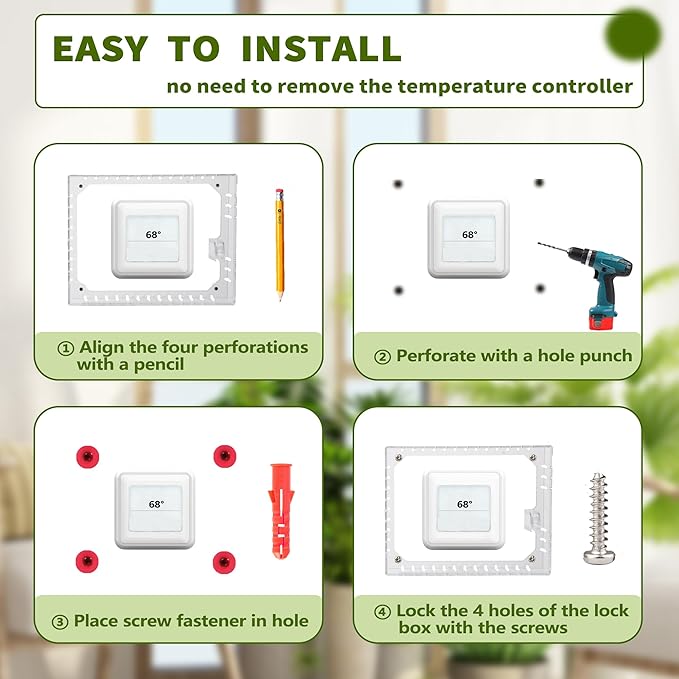 EASY TO INSTALL

no need to remove the temperature controller

68°

① Align the four perforations with a pencil

68°

② Perforate with a hole punch

68°

③ Place screw fastener in hole

68°

④ Lock the 4 holes of the lock box with the screws