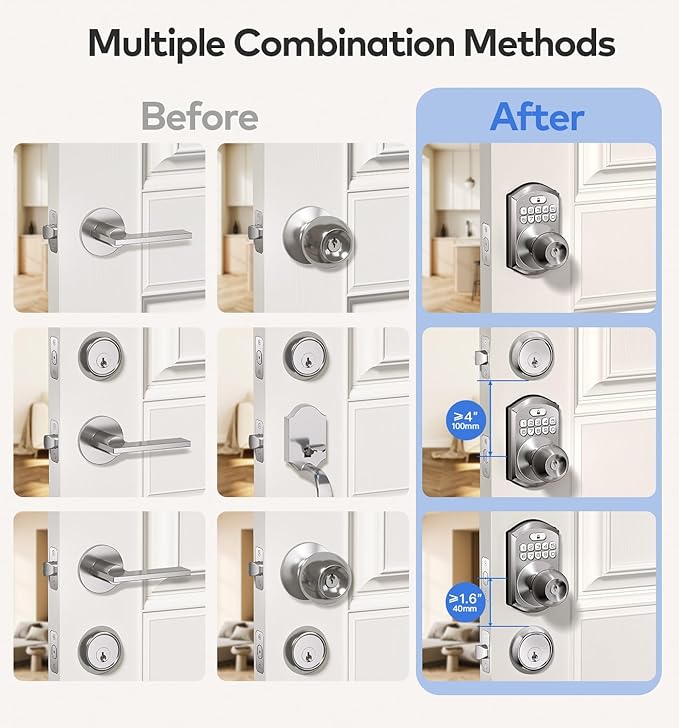 Multiple Combination Methods

Before

After

≥4"
100mm

≥1.6"
40mm