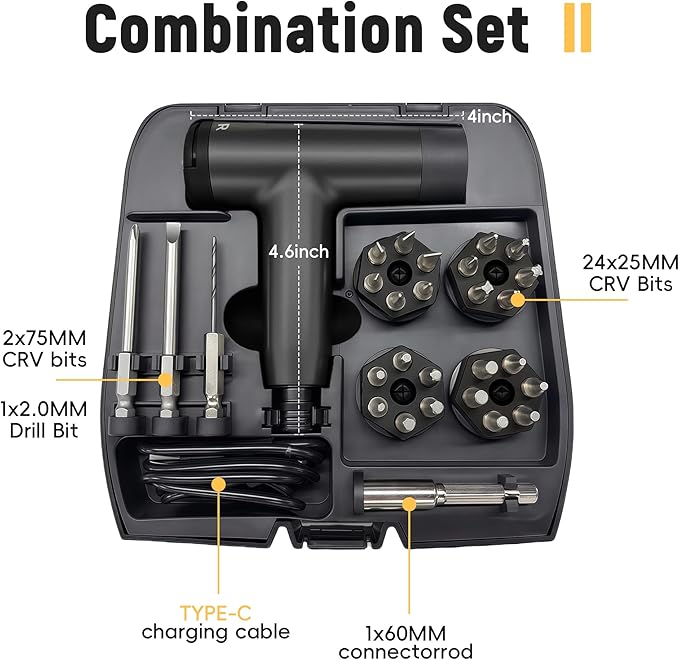 Combination Set

4inch

R

4.6inch

24x25MM
CRV Bits

2x75MM
CRV bits

1x2.0MM
Drill Bit

TYPE-C
charging cable

1x60MM
connectorrod