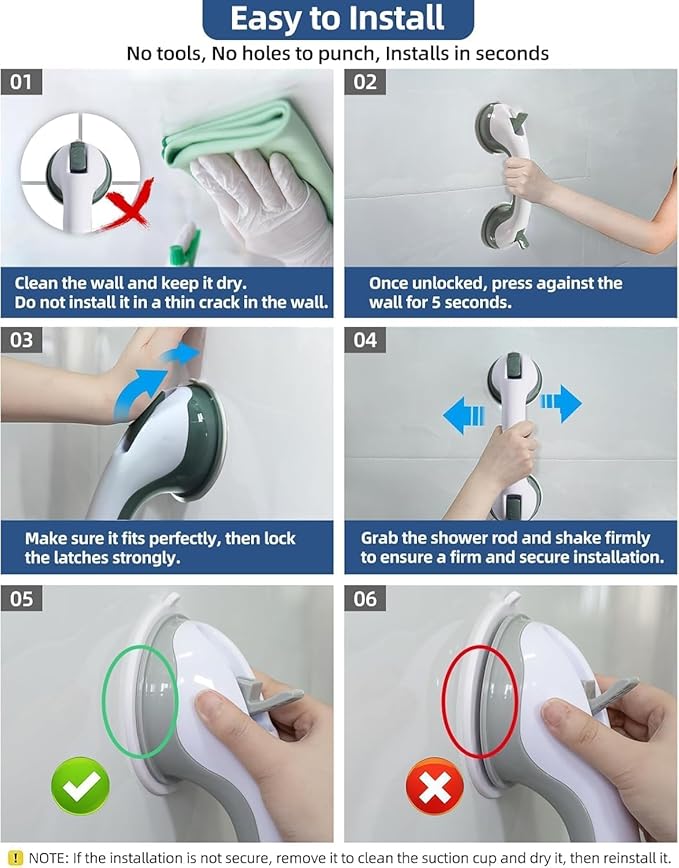 Easy to Install

No tools, No holes to punch, Installs in seconds

01

Clean the wall and keep it dry.
Do not install it in a thin crack in the wall.

02

Once unlocked, press against the wall for 5 seconds.

03

Make sure it fits perfectly, then lock the latches strongly.

04

Grab the shower rod and shake firmly to ensure a firm and secure installation.

05

06

! NOTE: If the installation is not secure, remove it to clean the suction cup and dry it, then reinstall it.