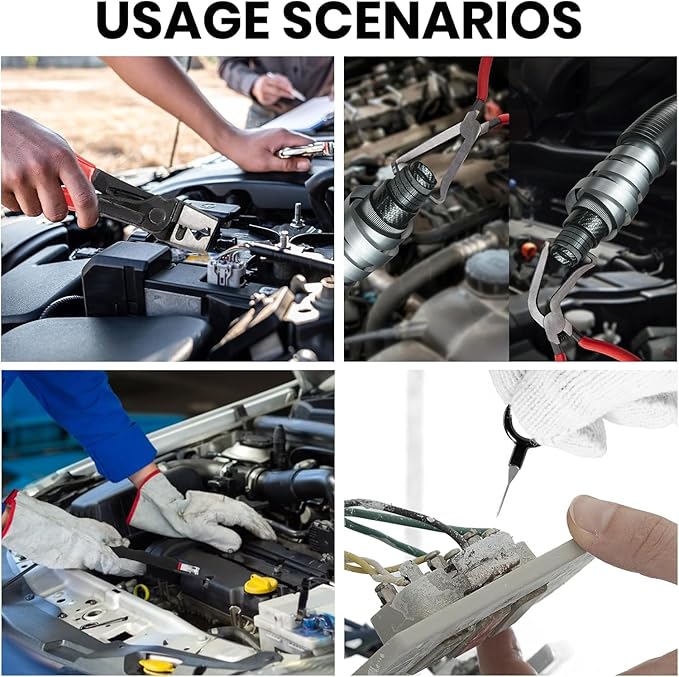 USAGE SCENARIOS