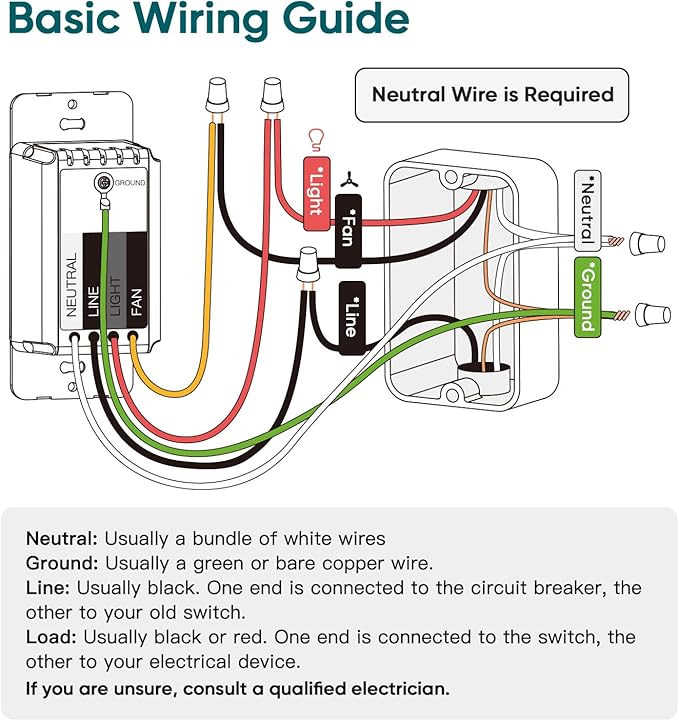 Basic Wiring Guide

Neutral Wire is Required

GROUND

NEUTRAL
LINE
LIGHT
FAN

*Light
*Fan
*Line
*Neutral
*Ground

Neutral: Usually a bundle of white wires
Ground: Usually a green or bare copper wire.
Line: Usually black. One end is connected to the circuit breaker, the other to your old switch.
Load: Usually black or red. One end is connected to the switch, the other to your electrical device.
If you are unsure, consult a qualified electrician.