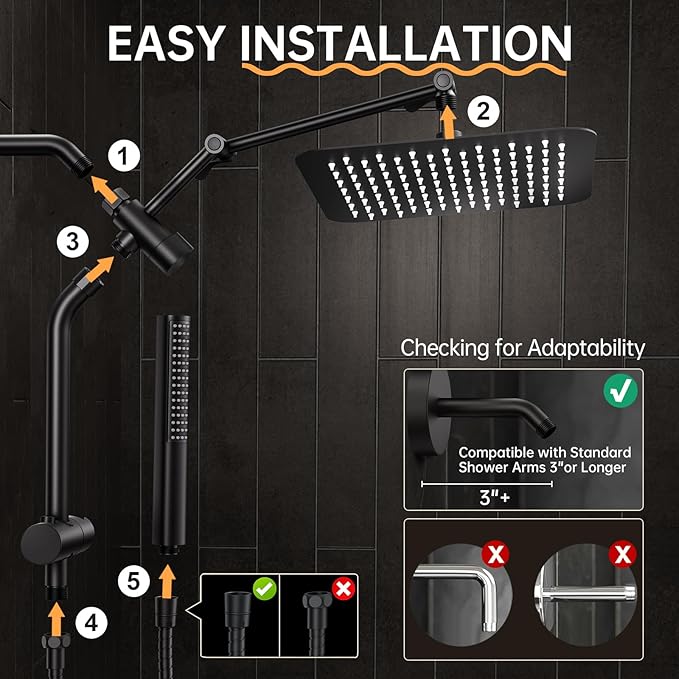 EASY INSTALLATION

1

2

3

4

5

Checking for Adaptability

Compatible with Standard Shower Arms 3"or Longer

3"+