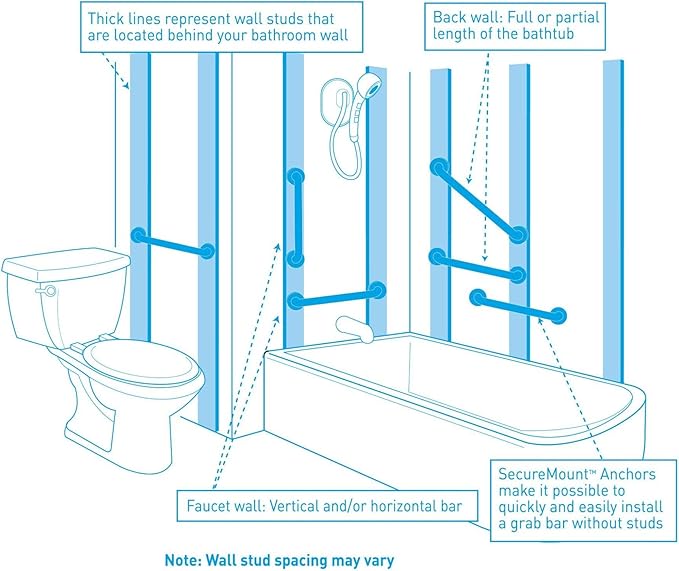 Thick lines represent wall studs that are located behind your bathroom wall

Back wall: Full or partial length of the bathtub

Faucet wall: Vertical and/or horizontal bar

SecureMount™ Anchors make it possible to quickly and easily install a grab bar without studs

Note: Wall stud spacing may vary