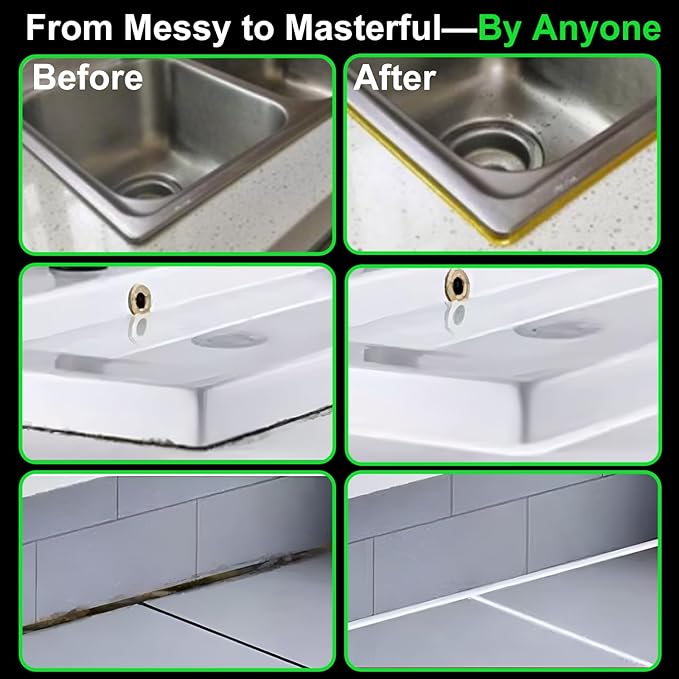 From Messy to Masterful—By Anyone

Before

After