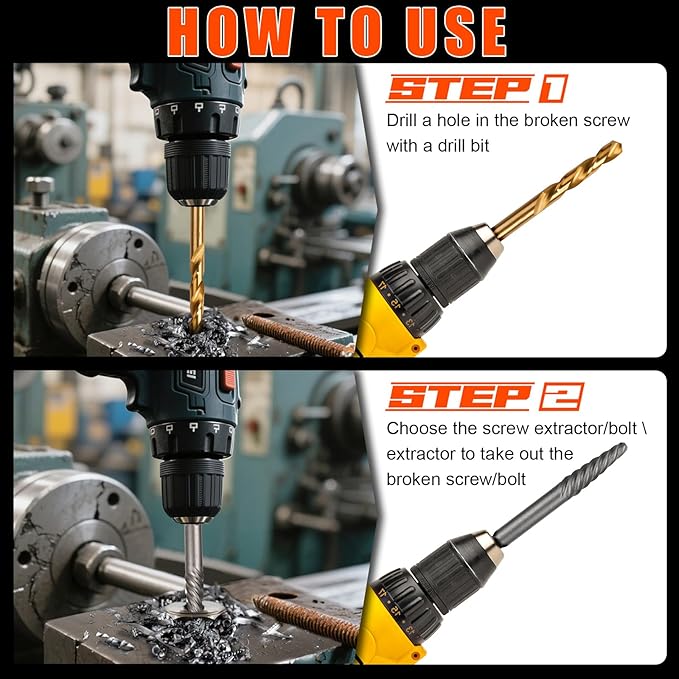 HOW TO USE

STEP 1
Drill a hole in the broken screw with a drill bit

STEP 2
Choose the screw extractor/bolt \ extractor to take out the broken screw/bolt