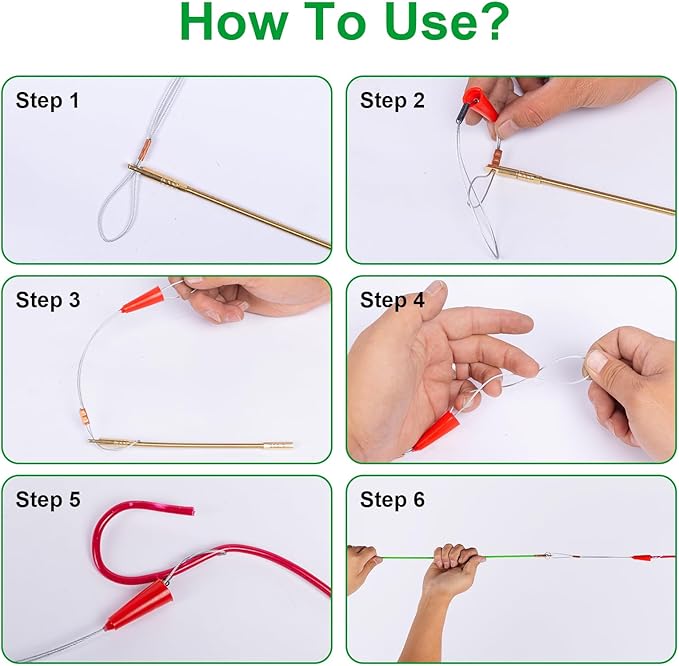 How To Use?

Step 1

Step 2

Step 3

Step 4

Step 5

Step 6