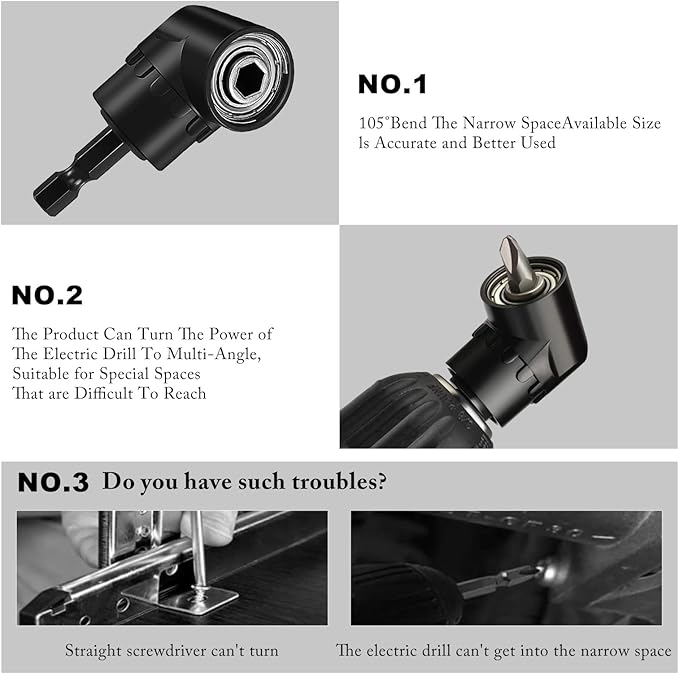 NO.1

105°Bend The Narrow SpaceAvailable Size Is Accurate and Better Used

NO.2

The Product Can Turn The Power of The Electric Drill To Multi-Angle, Suitable for Special Spaces That are Difficult To Reach

NO.3 Do you have such troubles?

Straight screwdriver can't turn

The electric drill can't get into the narrow space