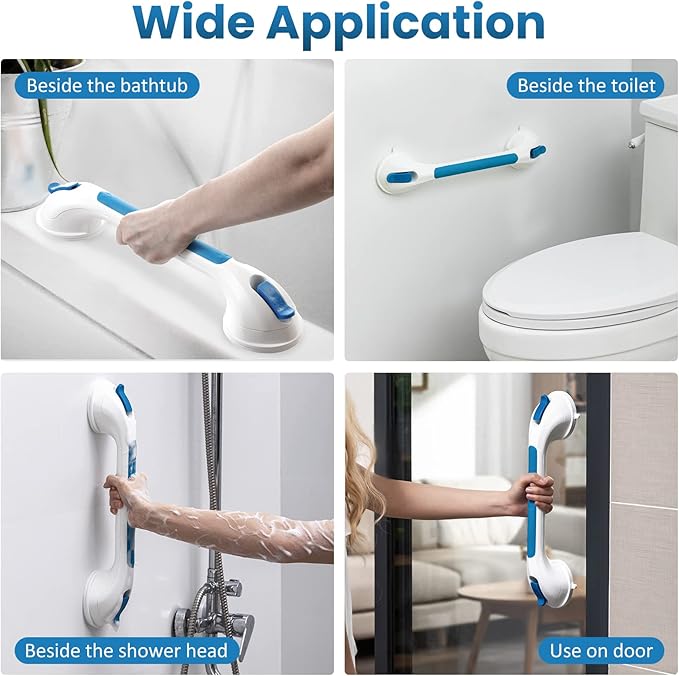 Wide Application

Beside the bathtub

Beside the toilet

Beside the shower head

Use on door