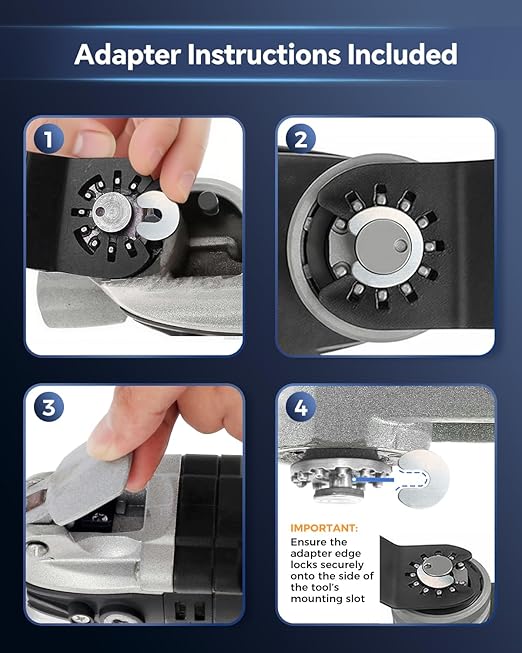 Adapter Instructions Included

1

2

3

4

IMPORTANT:
Ensure the adapter edge locks securely onto the side of the tool's mounting slot