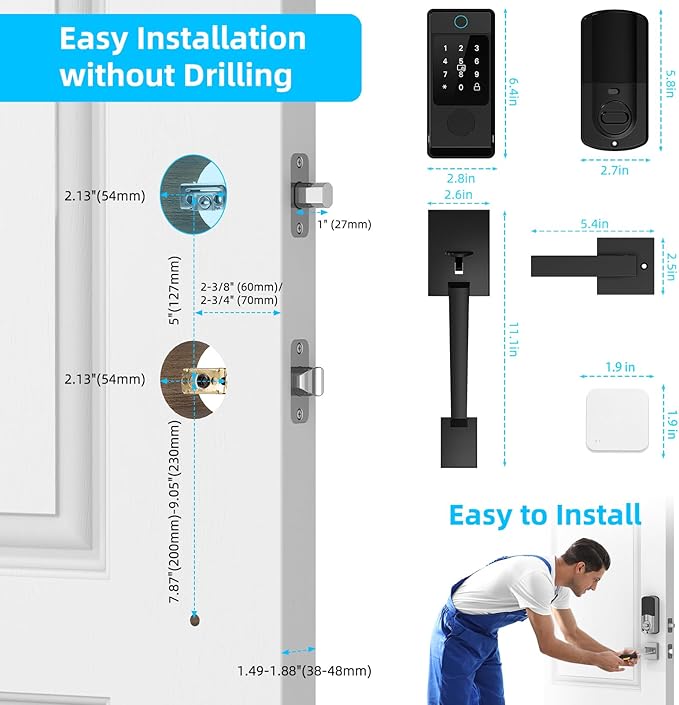 Easy Installation without Drilling

2.13"(54mm)

1" (27mm)

5"(127mm)

2-3/8" (60mm)/ 2-3/4" (70mm)

2.13"(54mm)

7.87"(200mm)-9.05"(230mm)

1.49-1.88"(38-48mm)

1 2 3
4 5 6
7 8 9
* 0

6.4in

2.8in

5.8in

2.7in

2.6in

11.1in

5.4in

2.5in

1.9 in

1.9 in

Easy to Install