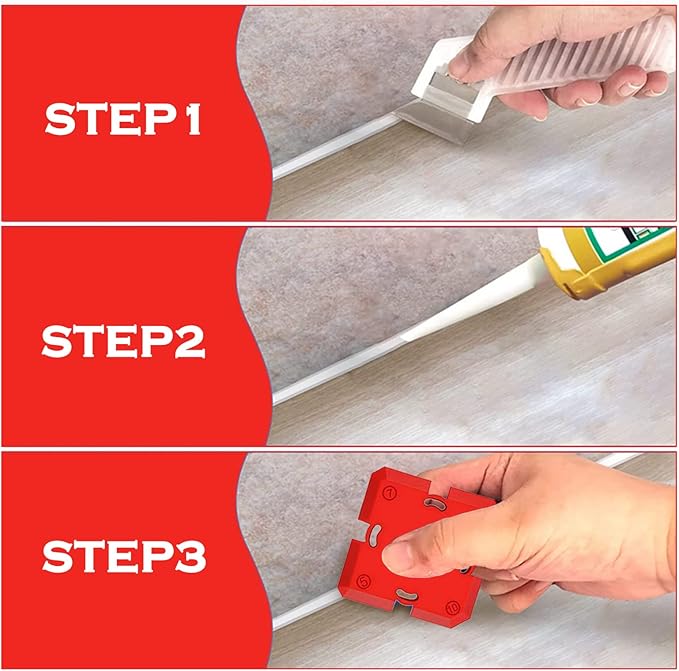 STEP1

STEP2

STEP3

①

⑤

⑩