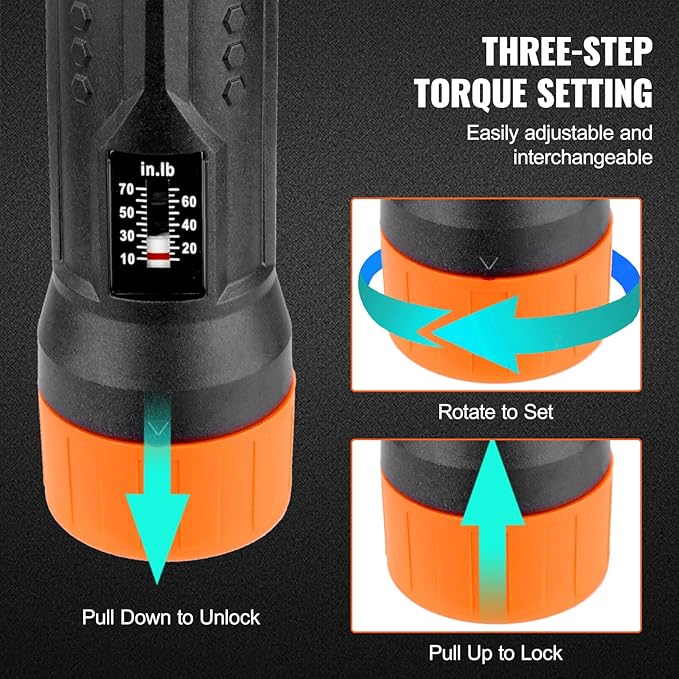 THREE-STEP TORQUE SETTING

Easily adjustable and interchangeable

in.lb
70
50
30
10
60
40
20

Rotate to Set

Pull Down to Unlock

Pull Up to Lock