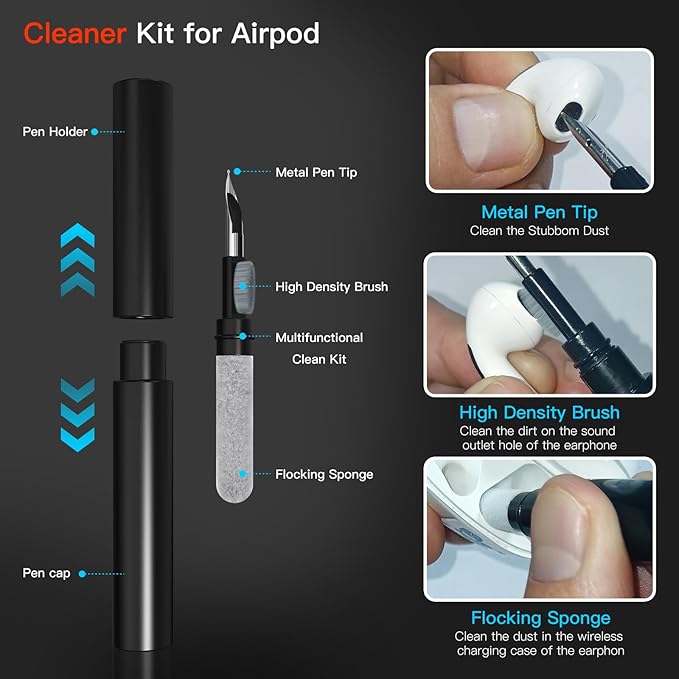 Cleaner Kit for Airpod

Pen Holder

Metal Pen Tip

High Density Brush

Multifunctional Clean Kit

Flocking Sponge

Pen cap

Metal Pen Tip
Clean the Stubbom Dust

High Density Brush
Clean the dirt on the sound outlet hole of the earphone

Flocking Sponge
Clean the dust in the wireless charging case of the earphon