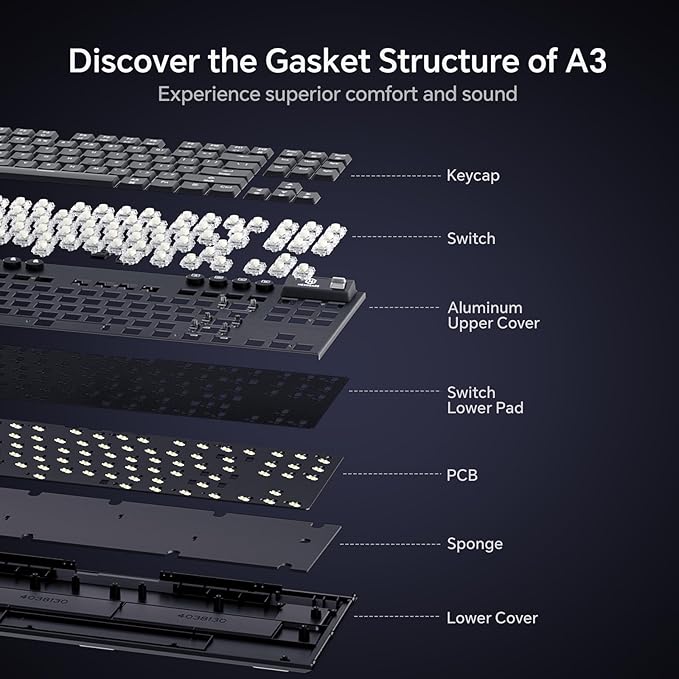 Discover the Gasket Structure of A3
Experience superior comfort and sound

Keycap

Switch

Aluminum
Upper Cover

Switch
Lower Pad

PCB

Sponge

Lower Cover

4038130

4038130