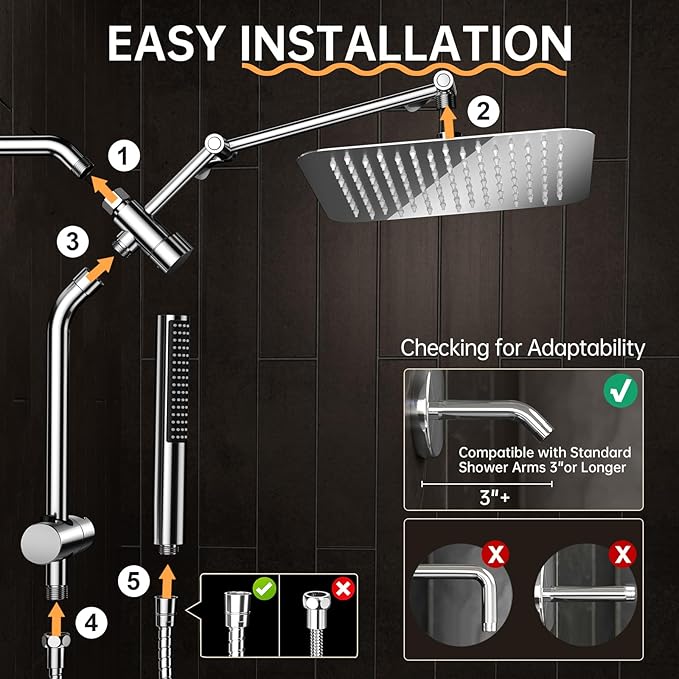 EASY INSTALLATION

1

2

3

4

5

Checking for Adaptability

Compatible with Standard Shower Arms 3"or Longer

3"+