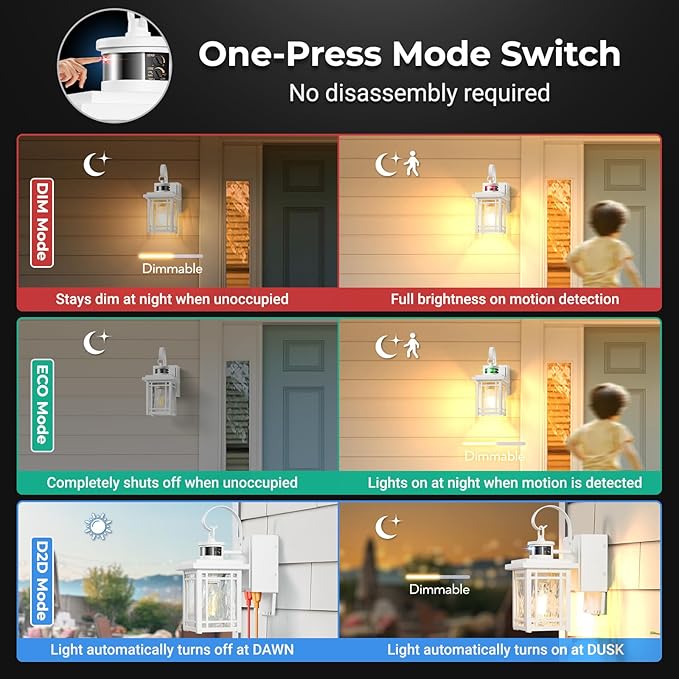 One-Press Mode Switch
No disassembly required

DIM Mode
Dimmable
Stays dim at night when unoccupied
Full brightness on motion detection

ECO Mode
Dimmable
Completely shuts off when unoccupied
Lights on at night when motion is detected

D2D Mode
Dimmable
Light automatically turns off at DAWN
Light automatically turns on at DUSK