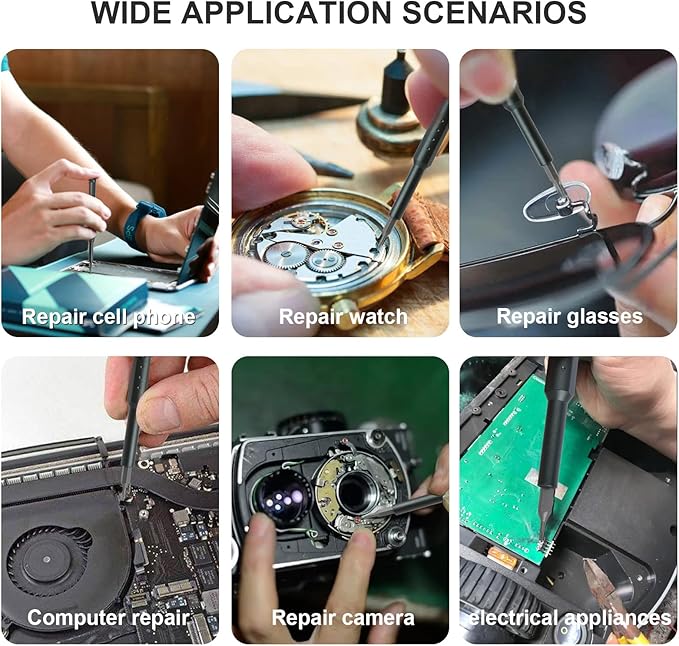 WIDE APPLICATION SCENARIOS

Repair cell phone

Repair watch

Repair glasses

Computer repair

Repair camera

electrical appliances