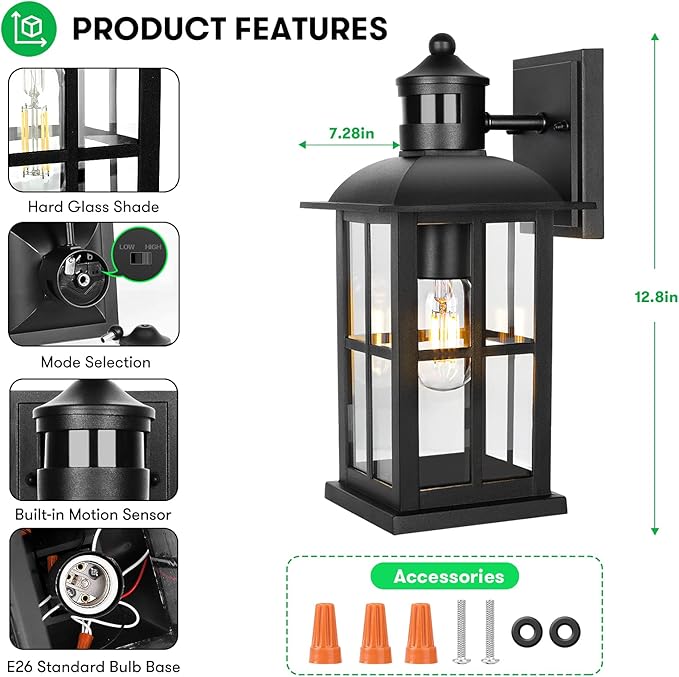 PRODUCT FEATURES

Hard Glass Shade

LOW HIGH

Mode Selection

Built-in Motion Sensor

E26 Standard Bulb Base

7.28in

12.8in

Accessories