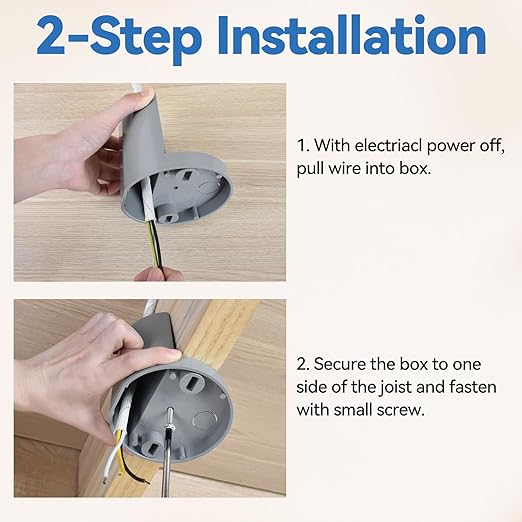 2-Step Installation

1. With electriacl power off, pull wire into box.

2. Secure the box to one side of the joist and fasten with small screw.