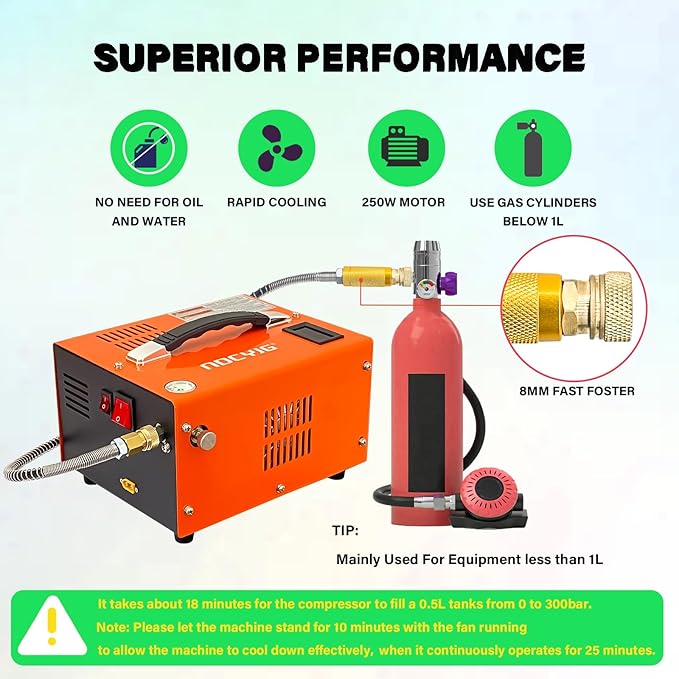 SUPERIOR PERFORMANCE

NO NEED FOR OIL AND WATER

RAPID COOLING

250W MOTOR

USE GAS CYLINDERS BELOW 1L

NOCYIG

8MM FAST FOSTER

TIP:

Mainly Used For Equipment less than 1L

It takes about 18 minutes for the compressor to fill a 0.5L tanks from 0 to 300bar.
Note: Please let the machine stand for 10 minutes with the fan running to allow the machine to cool down effectively, when it continuously operates for 25 minutes.