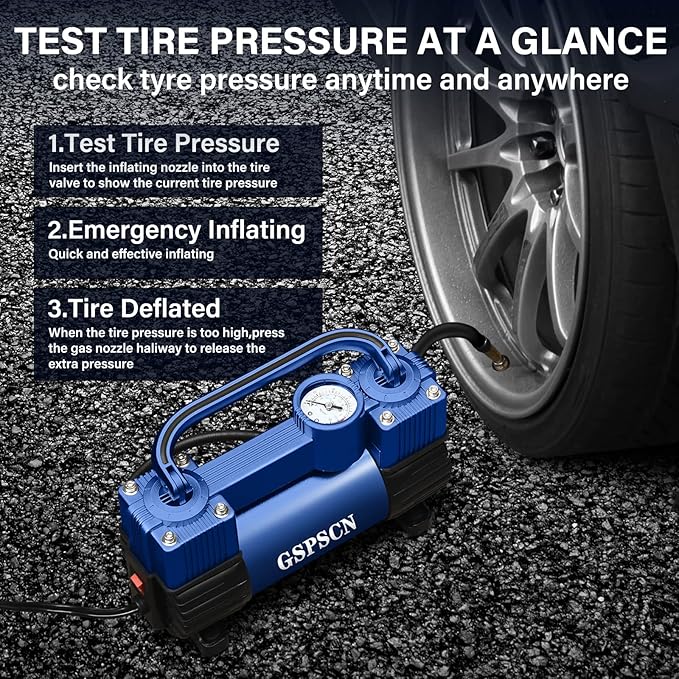 TEST TIRE PRESSURE AT A GLANCE
check tyre pressure anytime and anywhere

1.Test Tire Pressure
Insert the inflating nozzle into the tire valve to show the current tire pressure

2.Emergency Inflating
Quick and effective inflating

3.Tire Deflated
When the tire pressure is too high,press the gas nozzle haliway to release the extra pressure

GSPSCN