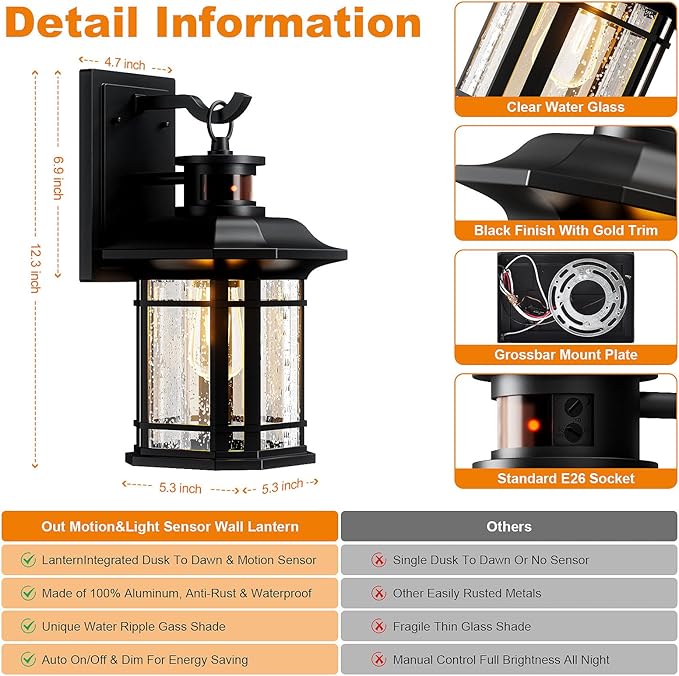 Detail Information

4.7 inch

6.9 inch

12.3 inch

5.3 inch

5.3 inch

Clear Water Glass

Black Finish With Gold Trim

Grossbar Mount Plate

Standard E26 Socket

| Out Motion&Light Sensor Wall Lantern | Others |
|---|---|
| LanternIntegrated Dusk To Dawn & Motion Sensor | Single Dusk To Dawn Or No Sensor |
| Made of 100% Aluminum, Anti-Rust & Waterproof | Other Easily Rusted Metals |
| Unique Water Ripple Gass Shade | Fragile Thin Glass Shade |
| Auto On/Off & Dim For Energy Saving | Manual Control Full Brightness All Night |