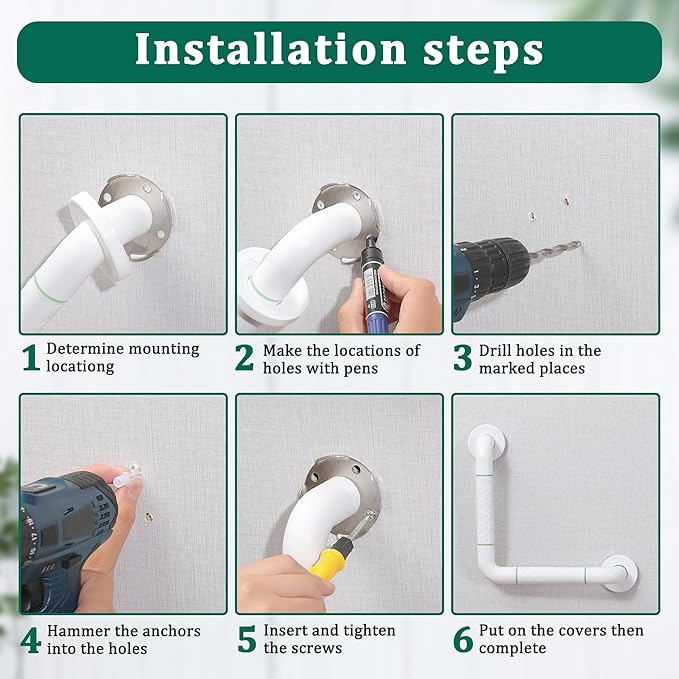 Installation steps

1 Determine mounting locationg

2 Make the locations of holes with pens

3 Drill holes in the marked places

4 Hammer the anchors into the holes

5 Insert and tighten the screws

6 Put on the covers then complete