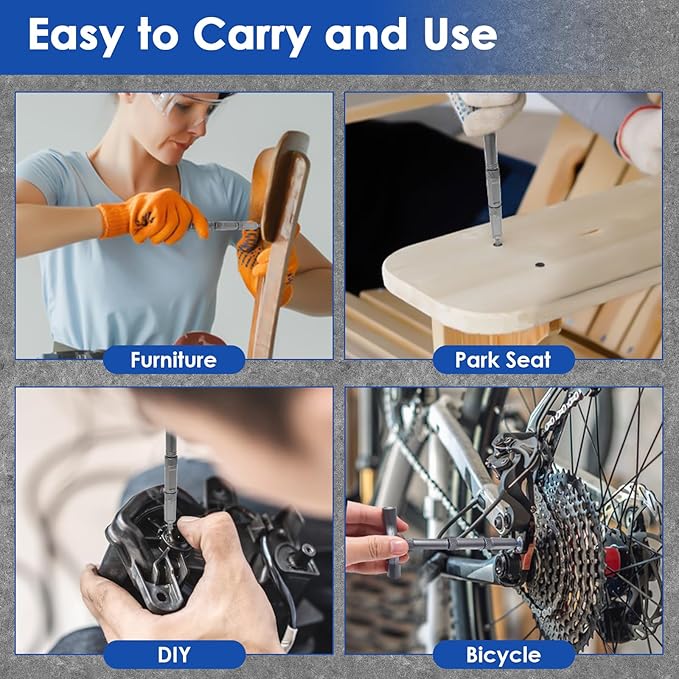 Easy to Carry and Use

Furniture

Park Seat

DIY

Bicycle