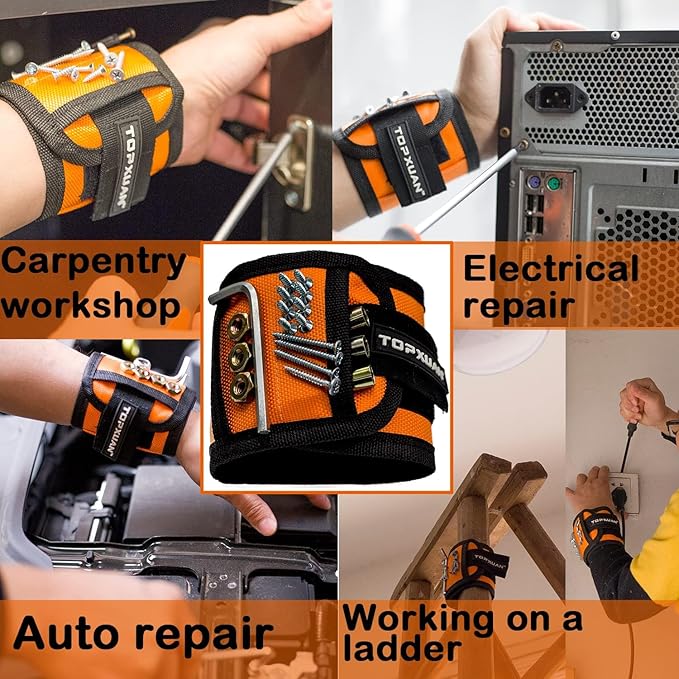 TOPXUAN

TOPXUAN

Carpentry workshop

TOPXUAN

Electrical repair

TOPXUAN

TOPXUAN

TOPXUAN

Auto repair

Working on a ladder