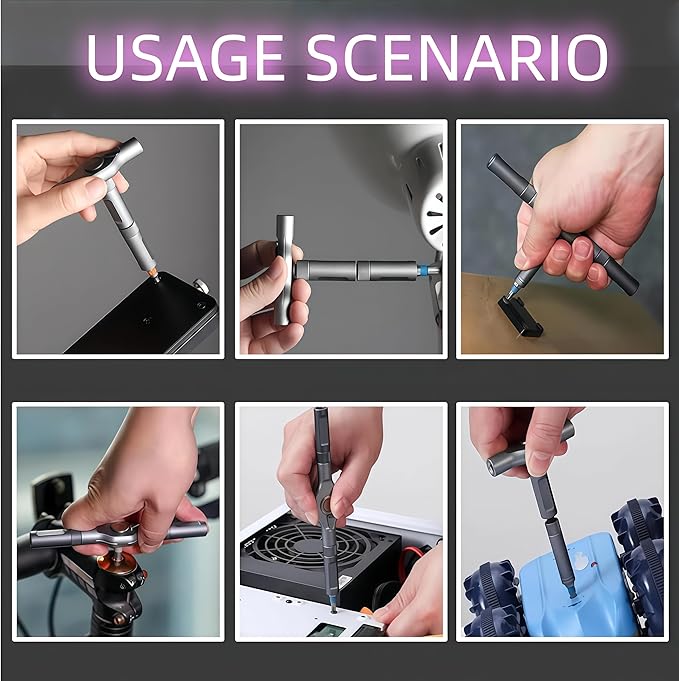 USAGE SCENARIO