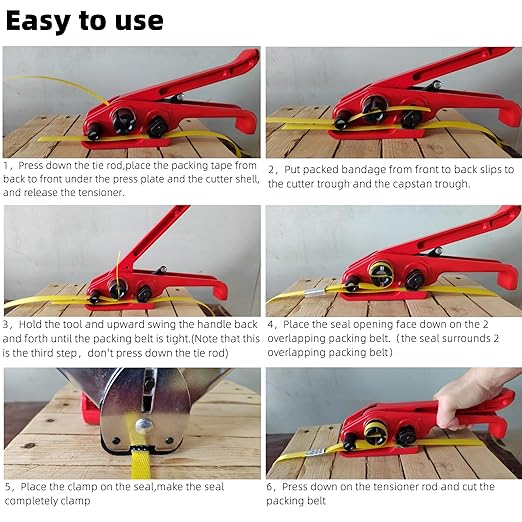 Easy to use

1，Press down the tie rod,place the packing tape from back to front under the press plate and the cutter shell, and release the tensioner.

2，Put packed bandage from front to back slips to the cutter trough and the capstan trough.

3，Hold the tool and upward swing the handle back and forth until the packing belt is tight.(Note that this is the third step，don't press down the tie rod)

4，Place the seal opening face down on the 2 overlapping packing belt.（the seal surrounds 2 overlapping packing belt）

5，Place the clamp on the seal,make the seal completely clamp

6，Press down on the tensioner rod and cut the packing belt