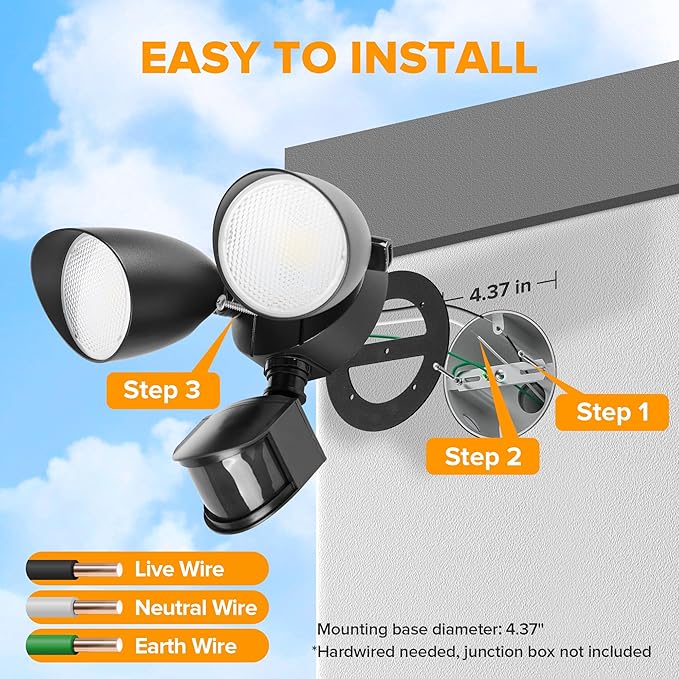 EASY TO INSTALL

4.37 in

Step 3

Step 1

Step 2

Live Wire

Neutral Wire

Earth Wire

Mounting base diameter: 4.37"
*Hardwired needed, junction box not included