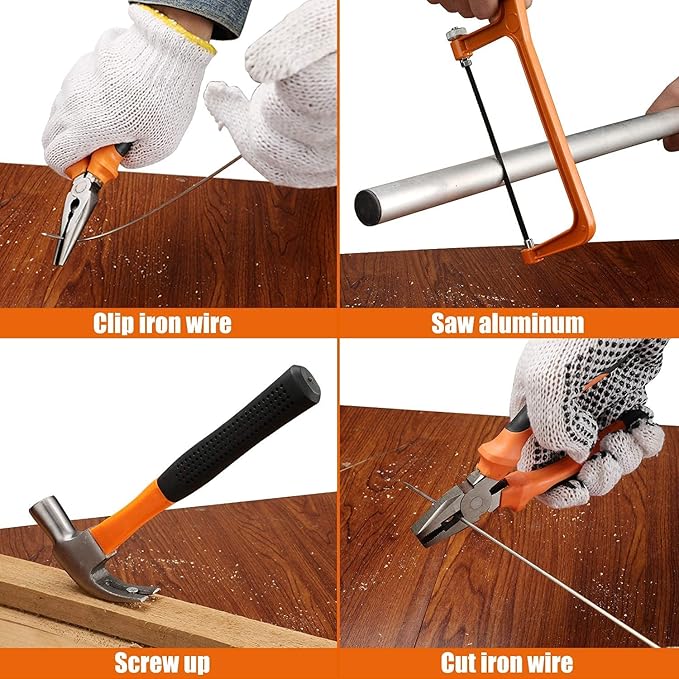 Clip iron wire

Saw aluminum

Screw up

Cut iron wire