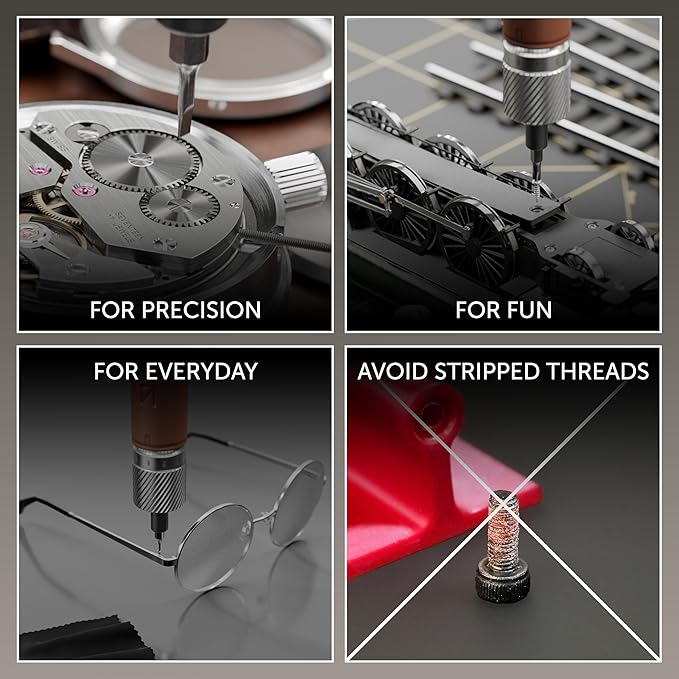 FOR PRECISION

FOR FUN

FOR EVERYDAY

AVOID STRIPPED THREADS