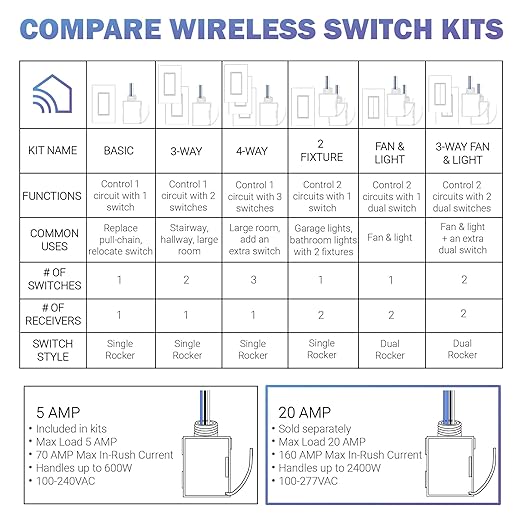 COMPARE WIRELESS SWITCH KITS

| | | | | | | |
|---|---|---|---|---|---|---|
| KIT NAME | BASIC | 3-WAY | 4-WAY | 2 FIXTURE | FAN & LIGHT | 3-WAY FAN & LIGHT |
| FUNCTIONS | Control 1 circuit with 1 switch | Control 1 circuit with 2 switches | Control 1 circuit with 3 switches | Control 2 circuits with 1 switch | Control 2 circuits with 1 dual switch | Control 2 circuits with 2 dual switches |
| COMMON USES | Replace pull-chain, relocate switch | Stairway, hallway, large room | Large room, add an extra switch | Garage lights, bathroom lights with 2 fixtures | Fan & light | Fan & light + an extra dual switch |
| # OF SWITCHES | 1 | 2 | 3 | 1 | 1 | 2 |
| # OF RECEIVERS | 1 | 1 | 1 | 2 | 2 | 2 |
| SWITCH STYLE | Single Rocker | Single Rocker | Single Rocker | Single Rocker | Dual Rocker | Dual Rocker |

5 AMP
• Included in kits
• Max Load 5 AMP
• 70 AMP Max In-Rush Current
• Handles up to 600W
• 100-240VAC

20 AMP
• Sold separately
• Max Load 20 AMP
• 160 AMP Max In-Rush Current
• Handles up to 2400W
• 100-277VAC