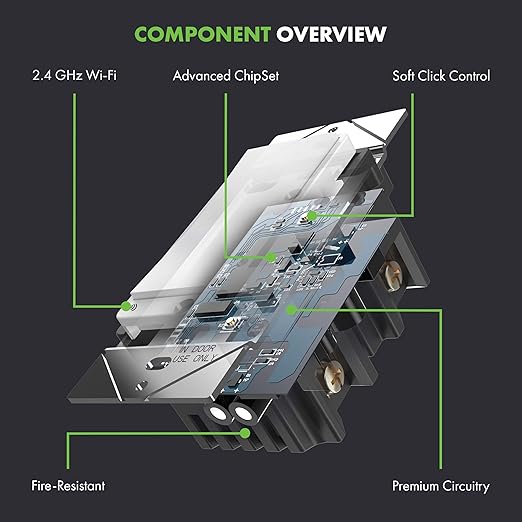 COMPONENT OVERVIEW

2.4 GHz Wi-Fi

Advanced ChipSet

Soft Click Control

IN DOOR USE ONLY

Fire-Resistant

Premium Circuitry