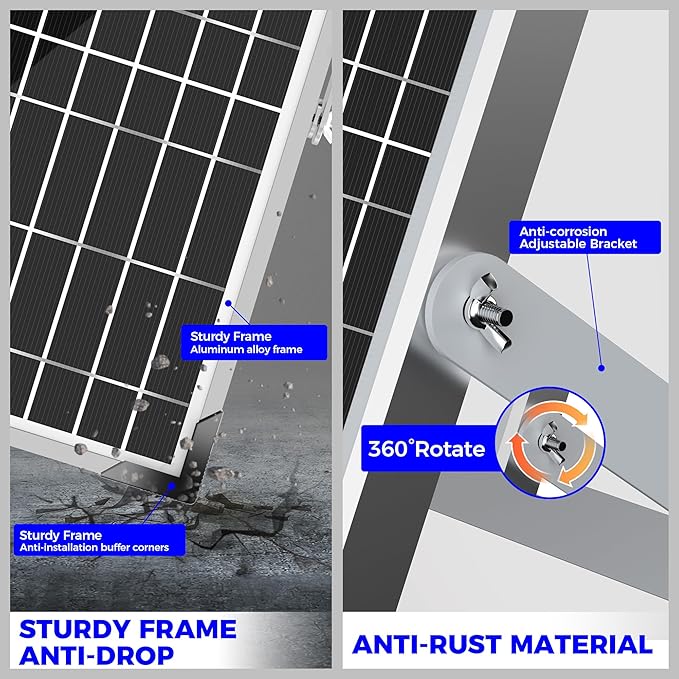 Sturdy Frame
Aluminum alloy frame

Sturdy Frame
Anti-installation buffer corners

STURDY FRAME
ANTI-DROP

Anti-corrosion
Adjustable Bracket

360°Rotate

ANTI-RUST MATERIAL