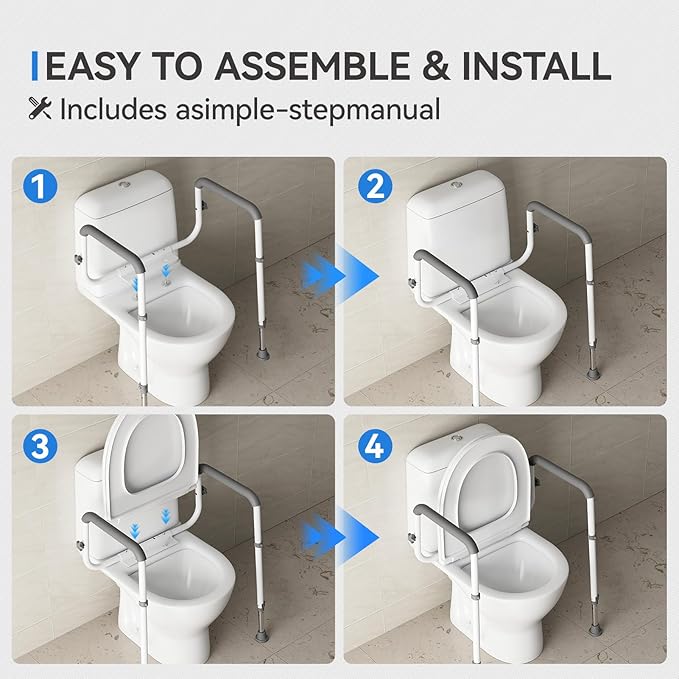 EASY TO ASSEMBLE & INSTALL

Includes asimple-stepmanual

1

2

3

4