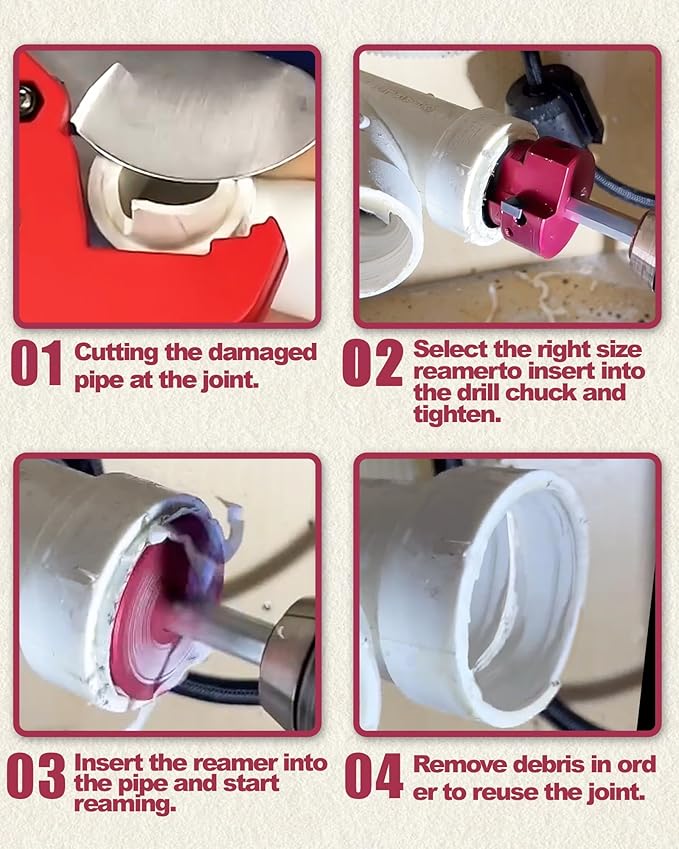 01 Cutting the damaged pipe at the joint.

02 Select the right size reamerto insert into the drill chuck and tighten.

03 Insert the reamer into the pipe and start reaming.

04 Remove debris in ord er to reuse the joint.