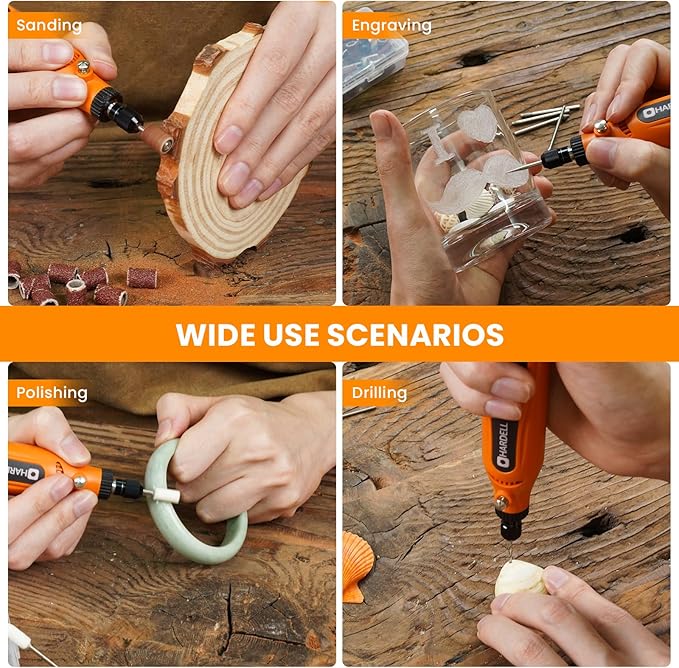 Sanding

Engraving

HAR

WIDE USE SCENARIOS

Polishing

HARDELL

Drilling

HARDELL