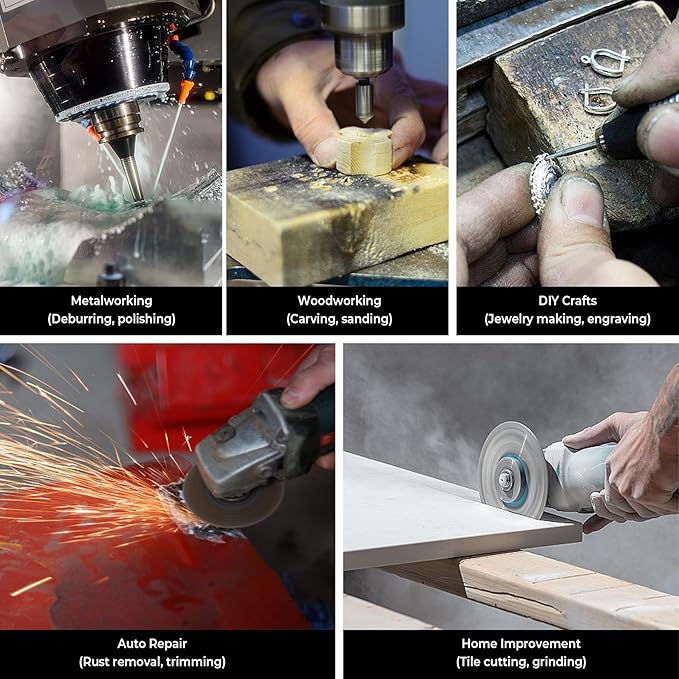 Metalworking
(Deburring, polishing)

Woodworking
(Carving, sanding)

DIY Crafts
(Jewelry making, engraving)

Auto Repair
(Rust removal, trimming)

Home Improvement
(Tile cutting, grinding)